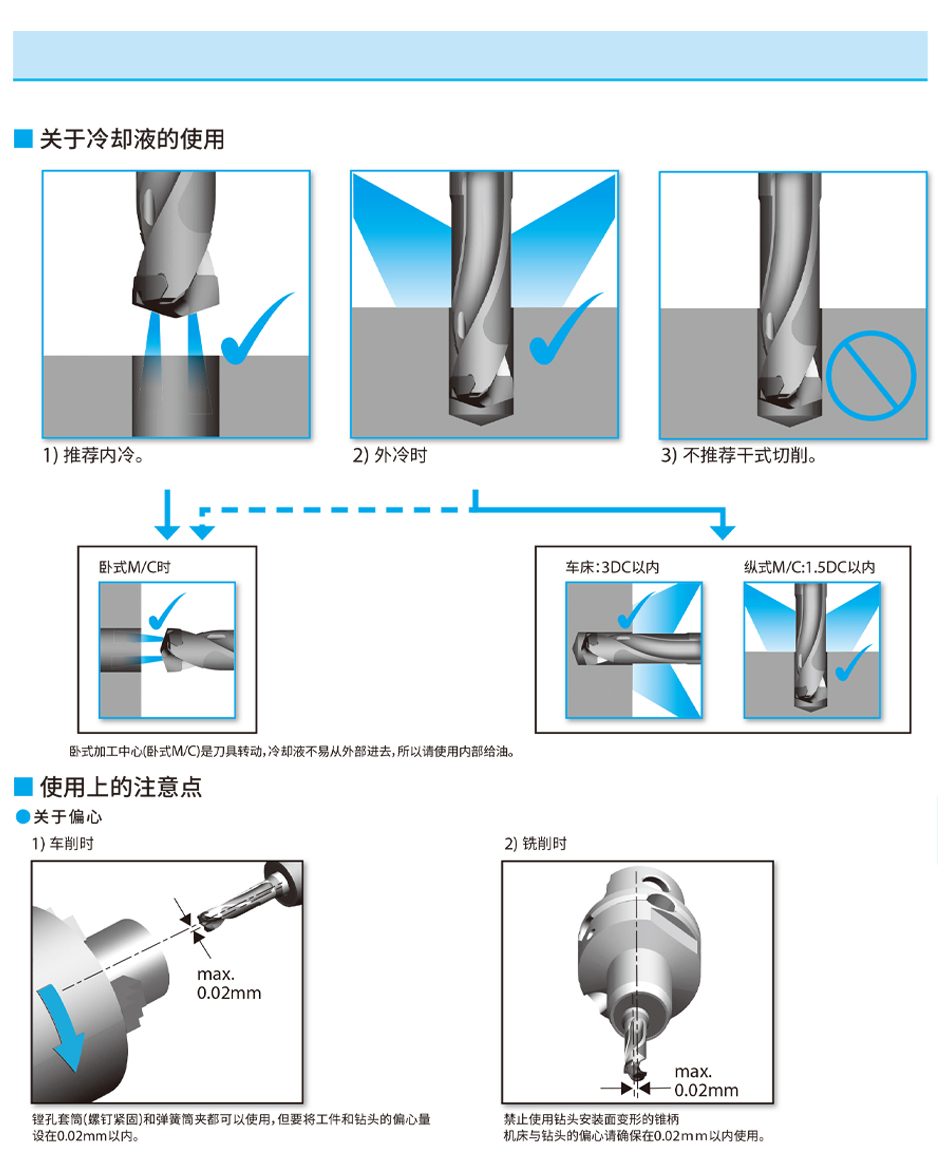 ■ 关于冷却液的使用

1) 推荐内冷。

2) 外冷时

3) 不推荐干式切削。

卧式M/C时

车床：3DC以内

纵式M/C:1.5DC以内

卧式加工中心(卧式M/C)是刀具转动，冷却液不易从外部进去，所以请使用内部给油。

■ 使用上的注意点

●关于偏心

1) 车削时

max.
0.02mm

镗孔套筒(螺钉紧固)和弹簧筒夹都可以使用，但要将工件和钻头的偏心量设在0.02mm以内。

2) 铣削时

max.
0.02mm

禁止使用钻头安装面变形的锥柄
机床与钻头的偏心请确保在0.02mm以内使用。