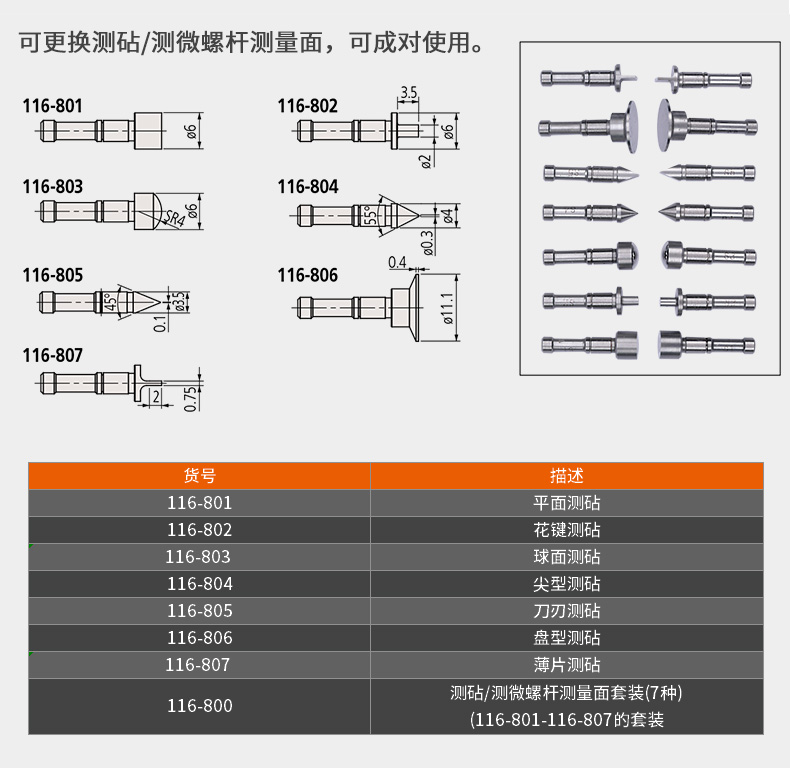 可更换测砧/测微螺杆测量面，可成对使用。

116-801
ø6

116-802
3.5
ø6
ø2

116-803
SR4
ø6

116-804
55°
ø4
ø0.3

116-805
45°
ø3.5
0.1

116-806
0.4
ø11.1

116-807
2
0.75

| 货号 | 描述 |
|---|---|
| 116-801 | 平面测砧 |
| 116-802 | 花键测砧 |
| 116-803 | 球面测砧 |
| 116-804 | 尖型测砧 |
| 116-805 | 刀刃测砧 |
| 116-806 | 盘型测砧 |
| 116-807 | 薄片测砧 |
| 116-800 | 测砧/测微螺杆测量面套装(7种) (116-801-116-807的套装 |