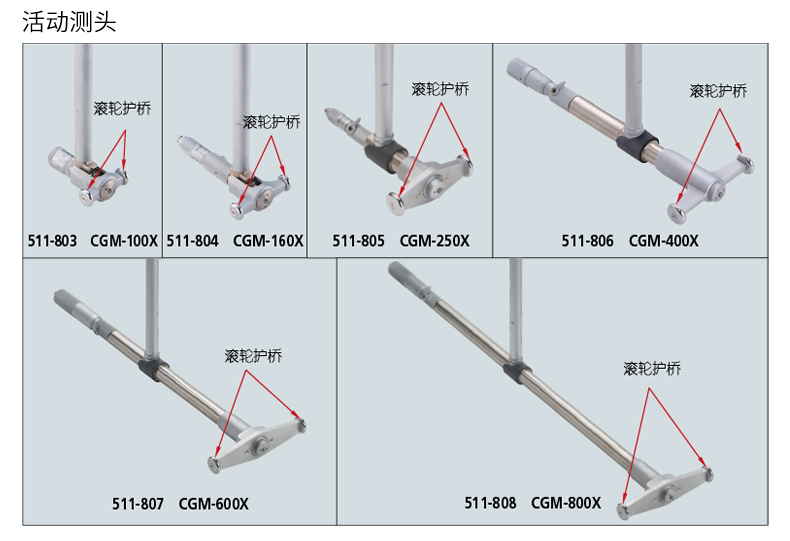 活动测头

滚轮护桥
511-803 CGM-100X

滚轮护桥
511-804 CGM-160X

滚轮护桥
511-805 CGM-250X

滚轮护桥
511-806 CGM-400X

滚轮护桥
511-807 CGM-600X

滚轮护桥
511-808 CGM-800X