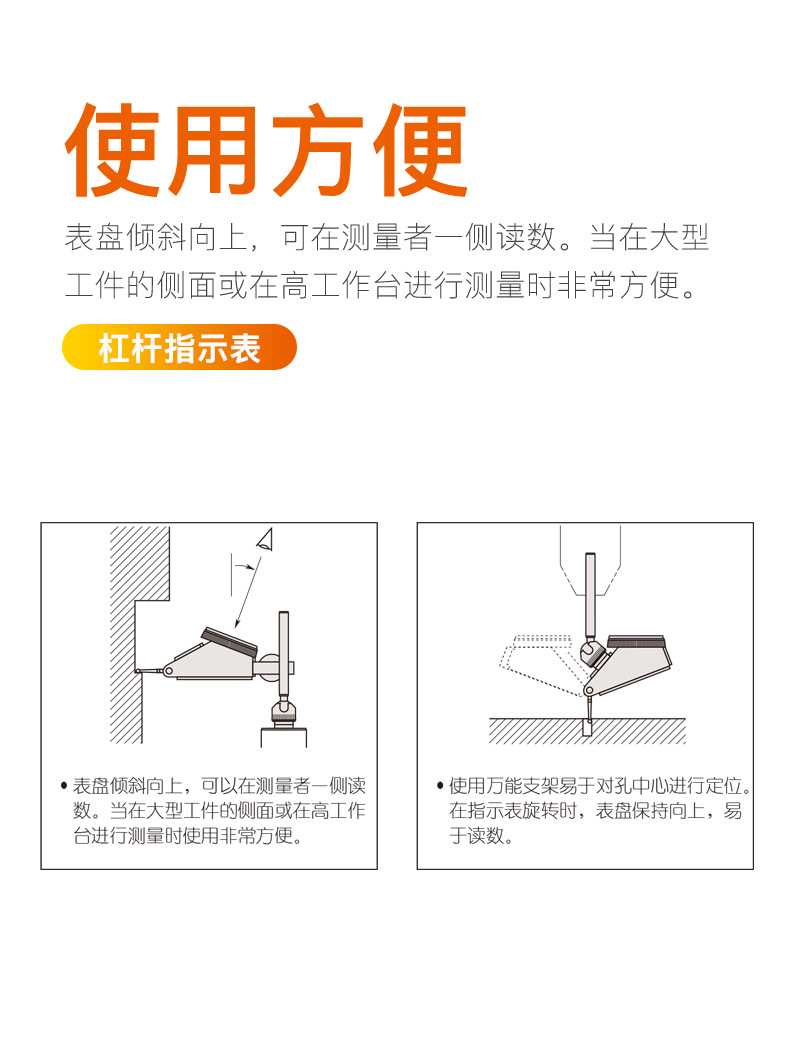 使用方便

表盘倾斜向上，可在测量者一侧读数。当在大型工件的侧面或在高工作台进行测量时非常方便。

杠杆指示表

• 表盘倾斜向上，可以在测量者一侧读数。当在大型工件的侧面或在高工作台进行测量时使用非常方便。

• 使用万能支架易于对孔中心进行定位。在指示表旋转时，表盘保持向上，易于读数。