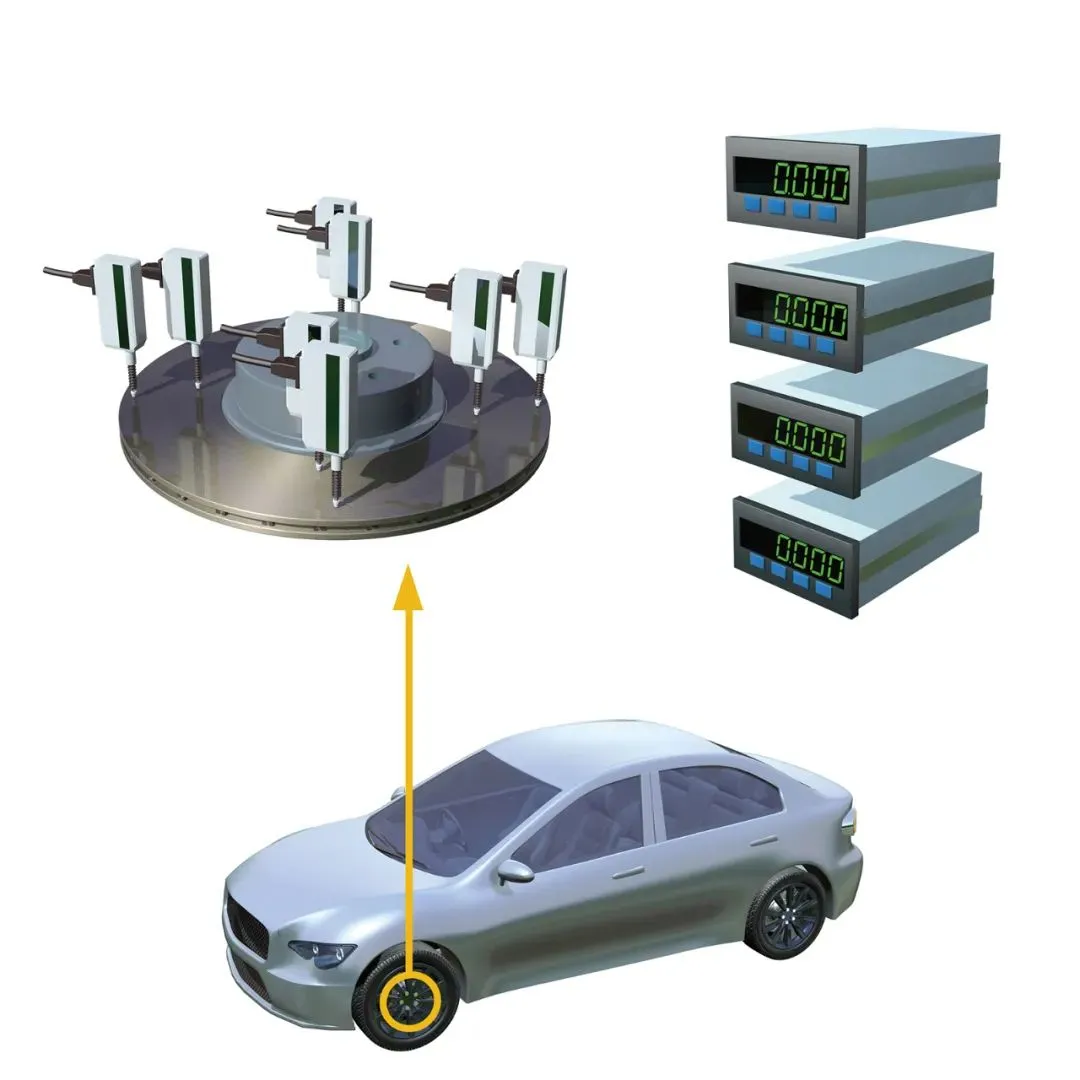 0.000
0.000
0.000
0.000